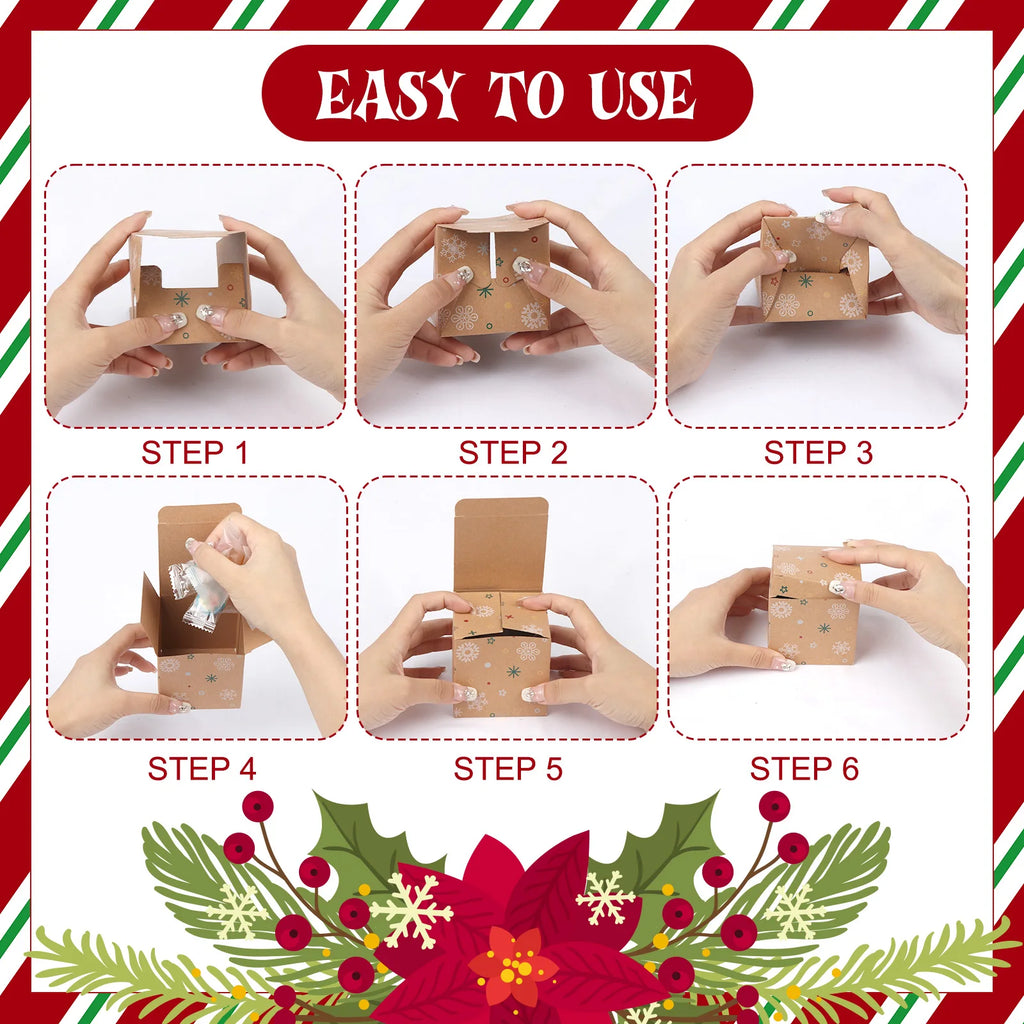 EASY TO USE

STEP 1

STEP 2

STEP 3

STEP 4

STEP 5

STEP 6