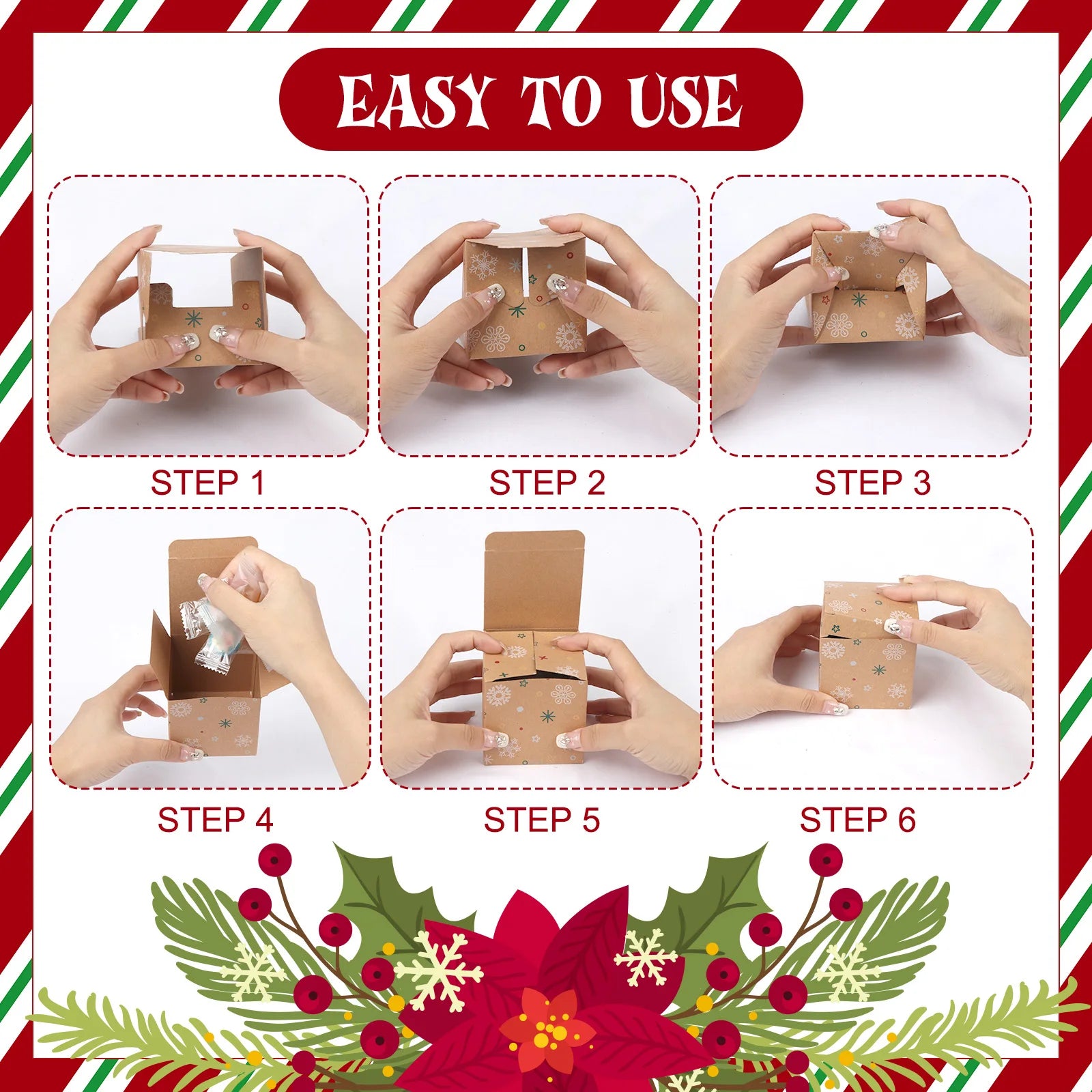 EASY TO USE

STEP 1

STEP 2

STEP 3

STEP 4

STEP 5

STEP 6