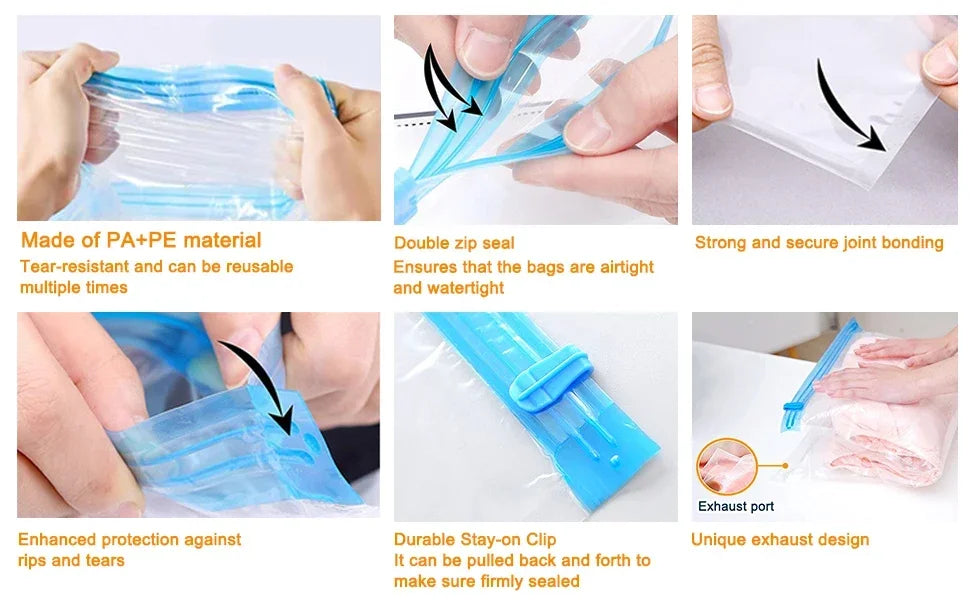 Made of PA+PE material
Tear-resistant and can be reusable multiple times

Double zip seal
Ensures that the bags are airtight and watertight

Strong and secure joint bonding

Enhanced protection against rips and tears

Durable Stay-on Clip
It can be pulled back and forth to make sure firmly sealed

Exhaust port

Unique exhaust design