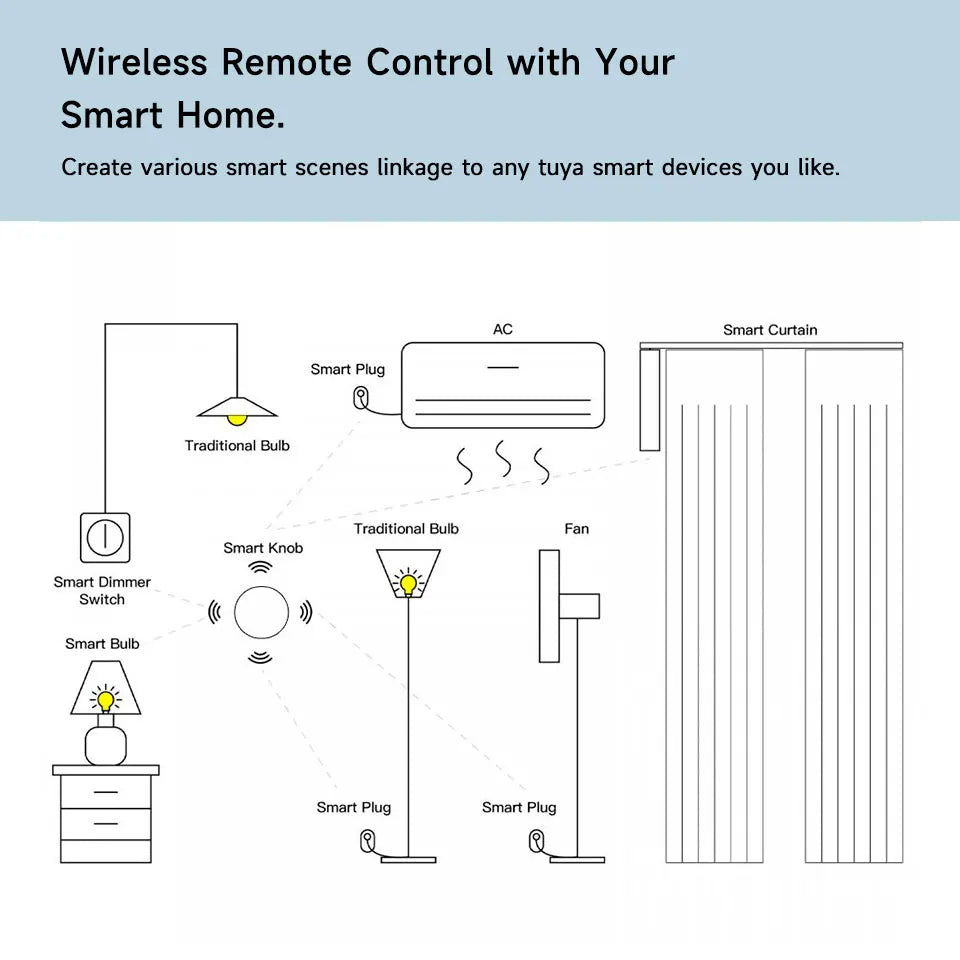 Wireless Remote Control with Your Smart Home.

Create various smart scenes linkage to any tuya smart devices you like.

AC

Smart Curtain

Smart Plug

Traditional Bulb

Smart Knob

Traditional Bulb

Fan

Smart Dimmer Switch

Smart Bulb

Smart Plug

Smart Plug