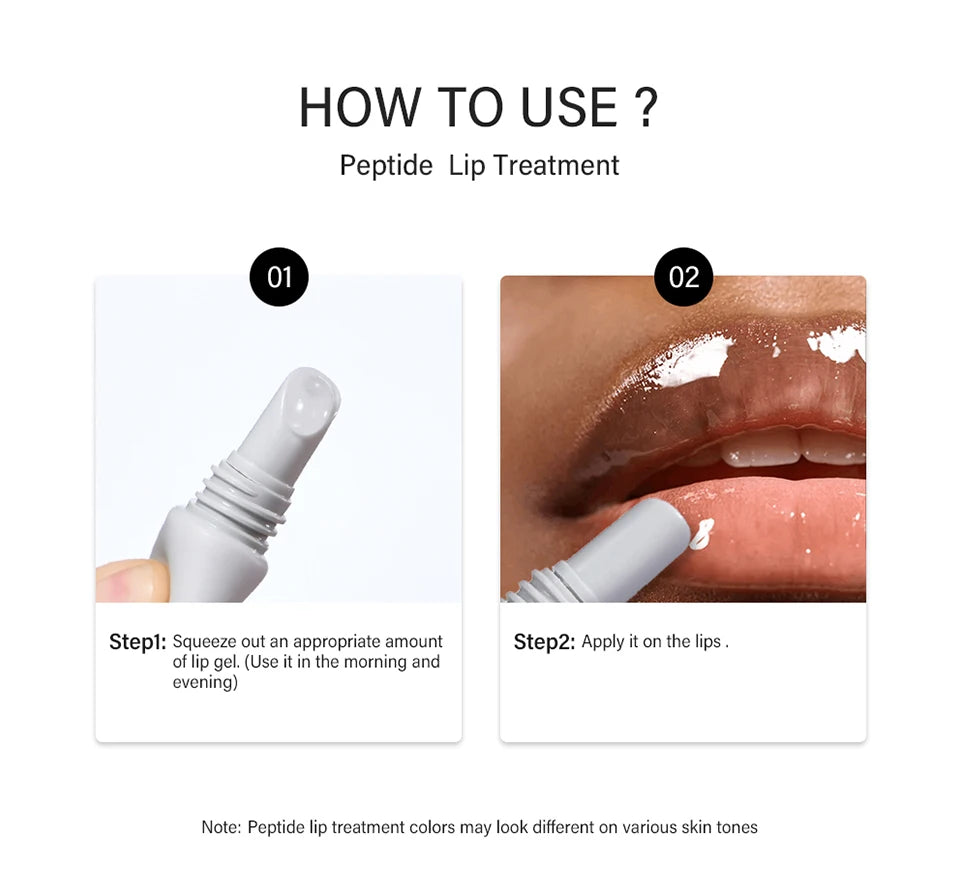 HOW TO USE ?

Peptide Lip Treatment

01

Step1: Squeeze out an appropriate amount of lip gel. (Use it in the morning and evening)

02

Step2: Apply it on the lips .

Note: Peptide lip treatment colors may look different on various skin tones