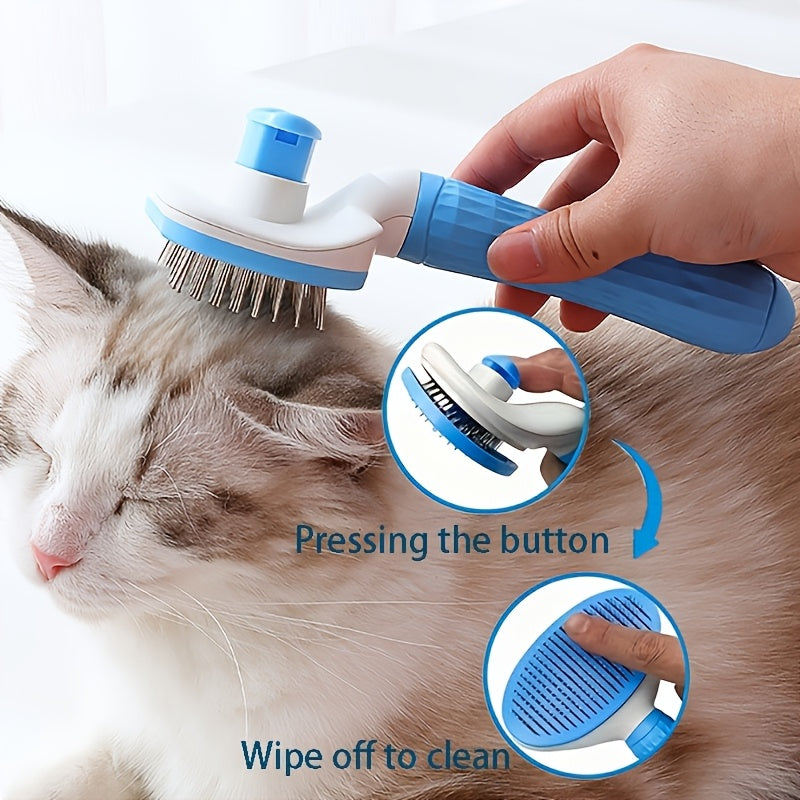 Pressing the button

Wipe off to clean